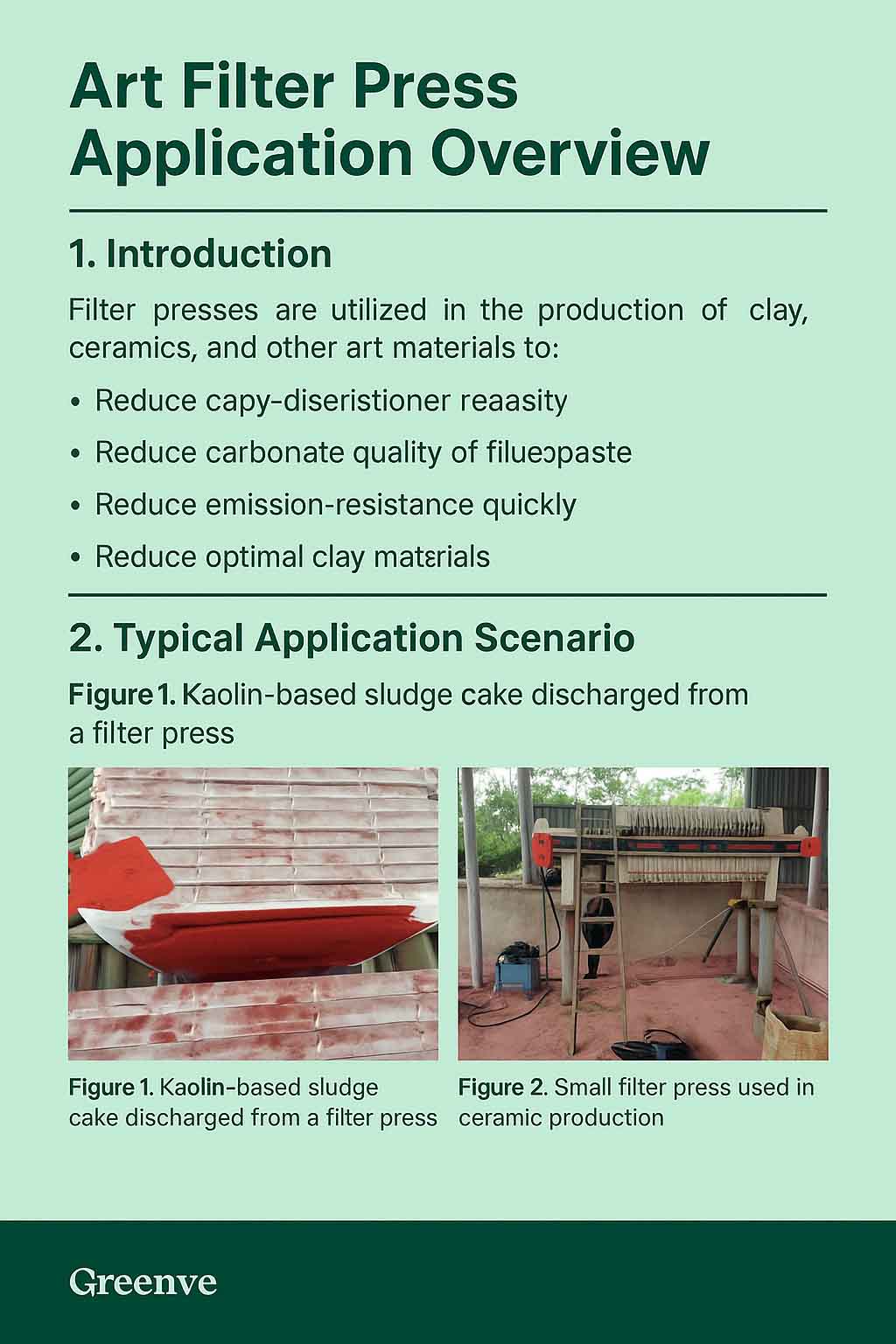 Art Filter Press Application Overview

1. Introduction

Filter presses are utilized in the production of clay, ceramics, and other art materials to:

• Reduce capy-diseristioner reaasity
• Reduce carbonate quality of filueɔpaste
• Reduce emission-resistance quickly
• Reduce optimal clay matɛrials

2. Typical Application Scenario

Figure 1. Kaolin-based sludge cake discharged from a filter press

Figure 1. Kaolin-based sludge cake discharged from a filter press

Figure 2. Small filter press used in ceramic production

Greenve